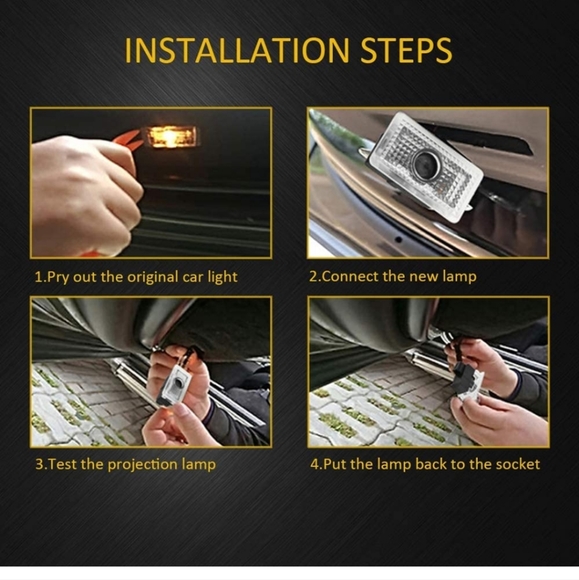 INSTALLATION STEPS

1.Pry out the original car light

2.Connect the new lamp

3.Test the projection lamp

4.Put the lamp back to the socket